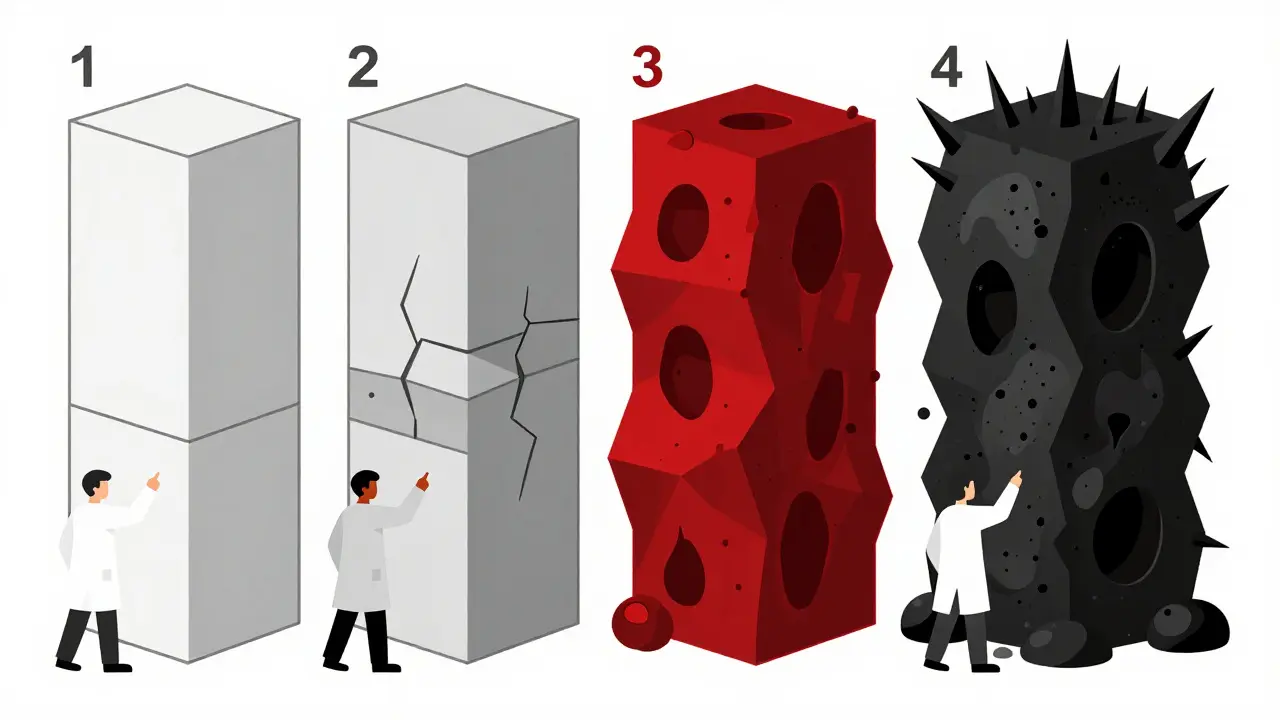 1

2

3

4